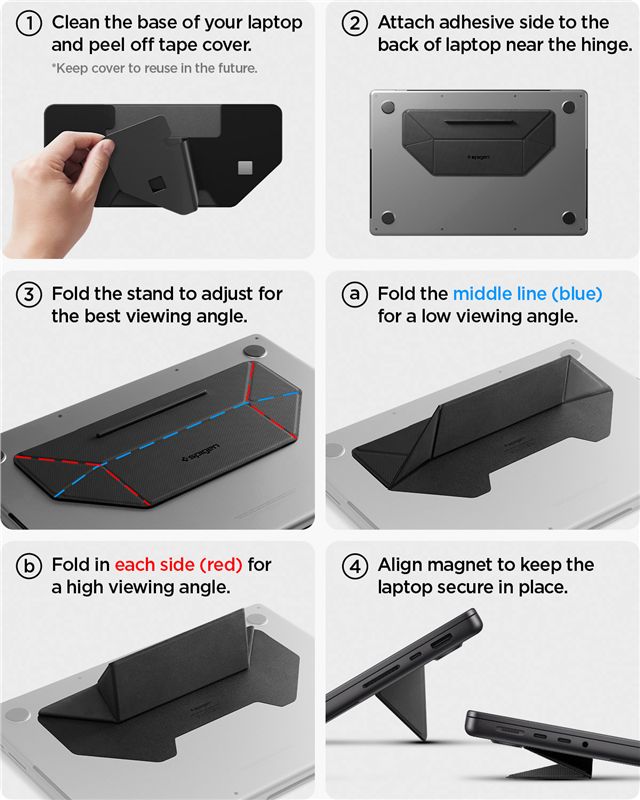 ① Clean the base of your laptop and peel off tape cover.
*Keep cover to reuse in the future.

② Attach adhesive side to the back of laptop near the hinge.

spigen

③ Fold the stand to adjust for the best viewing angle.

spigen

ⓐ Fold the middle line (blue) for a low viewing angle.

ⓑ Fold in each side (red) for a high viewing angle.

④ Align magnet to keep the laptop secure in place.