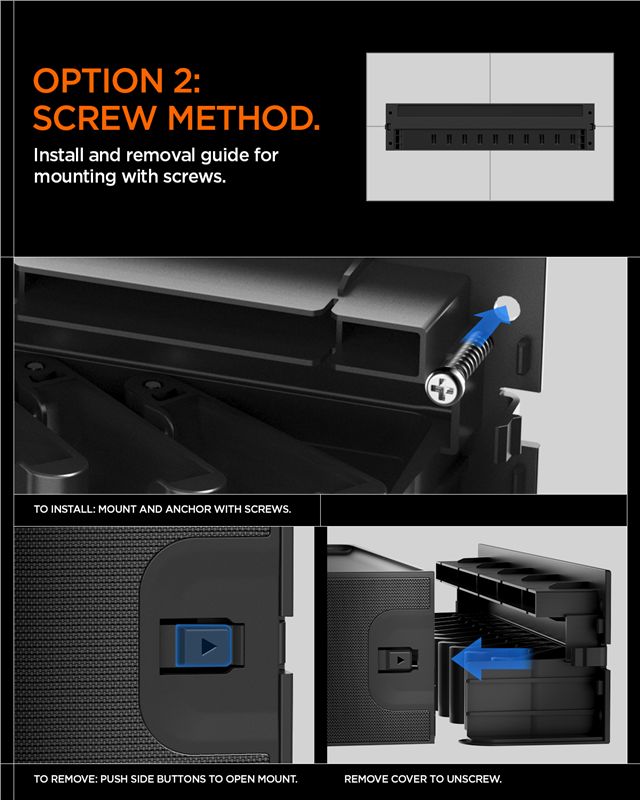 OPTION 2:
SCREW METHOD.

Install and removal guide for mounting with screws.

TO INSTALL: MOUNT AND ANCHOR WITH SCREWS.

TO REMOVE: PUSH SIDE BUTTONS TO OPEN MOUNT.

REMOVE COVER TO UNSCREW.