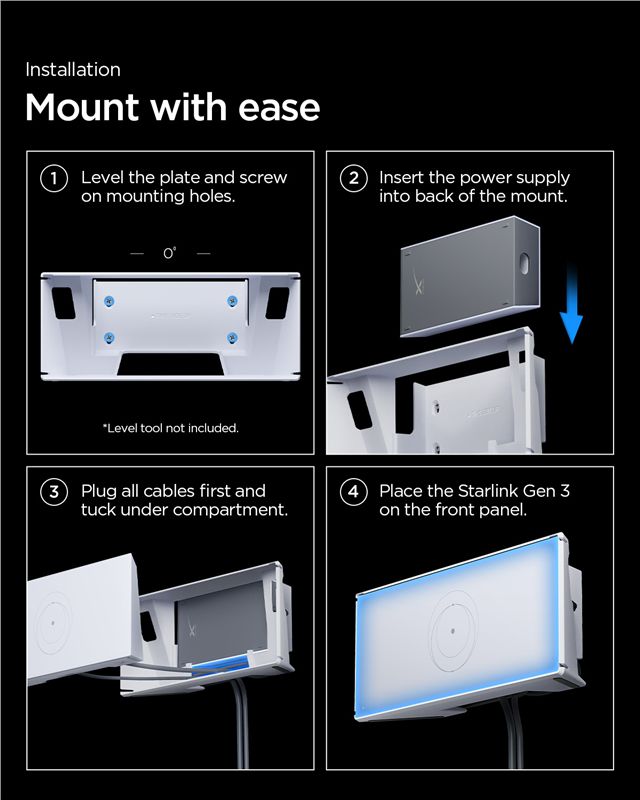 Installation

Mount with ease

1 Level the plate and screw on mounting holes.

— 0° —

*Level tool not included.

2 Insert the power supply into back of the mount.

3 Plug all cables first and tuck under compartment.

4 Place the Starlink Gen 3 on the front panel.