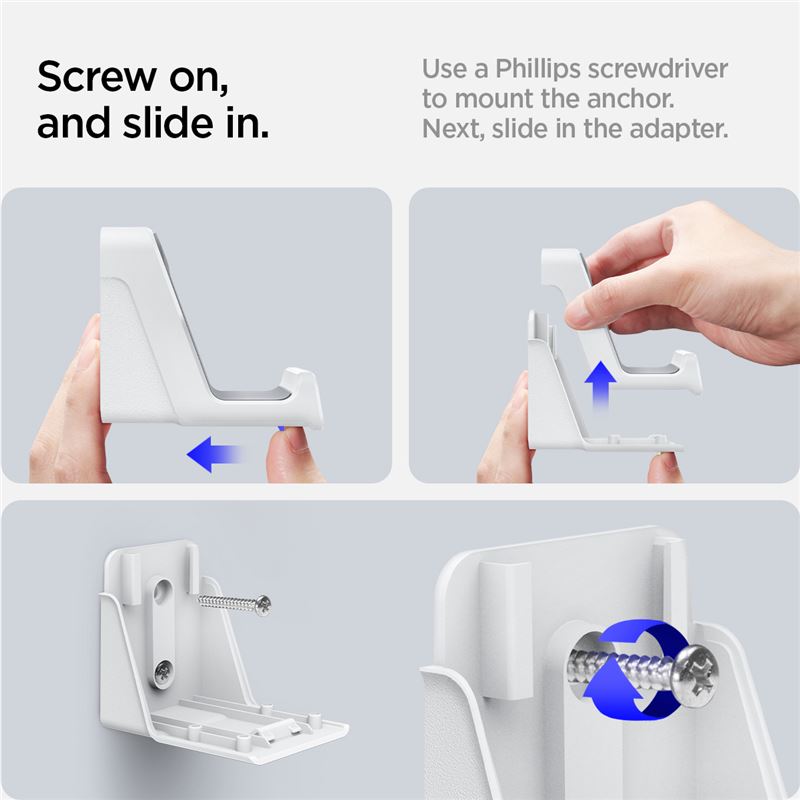 Screw on, and slide in.

Use a Phillips screwdriver to mount the anchor. Next, slide in the adapter.