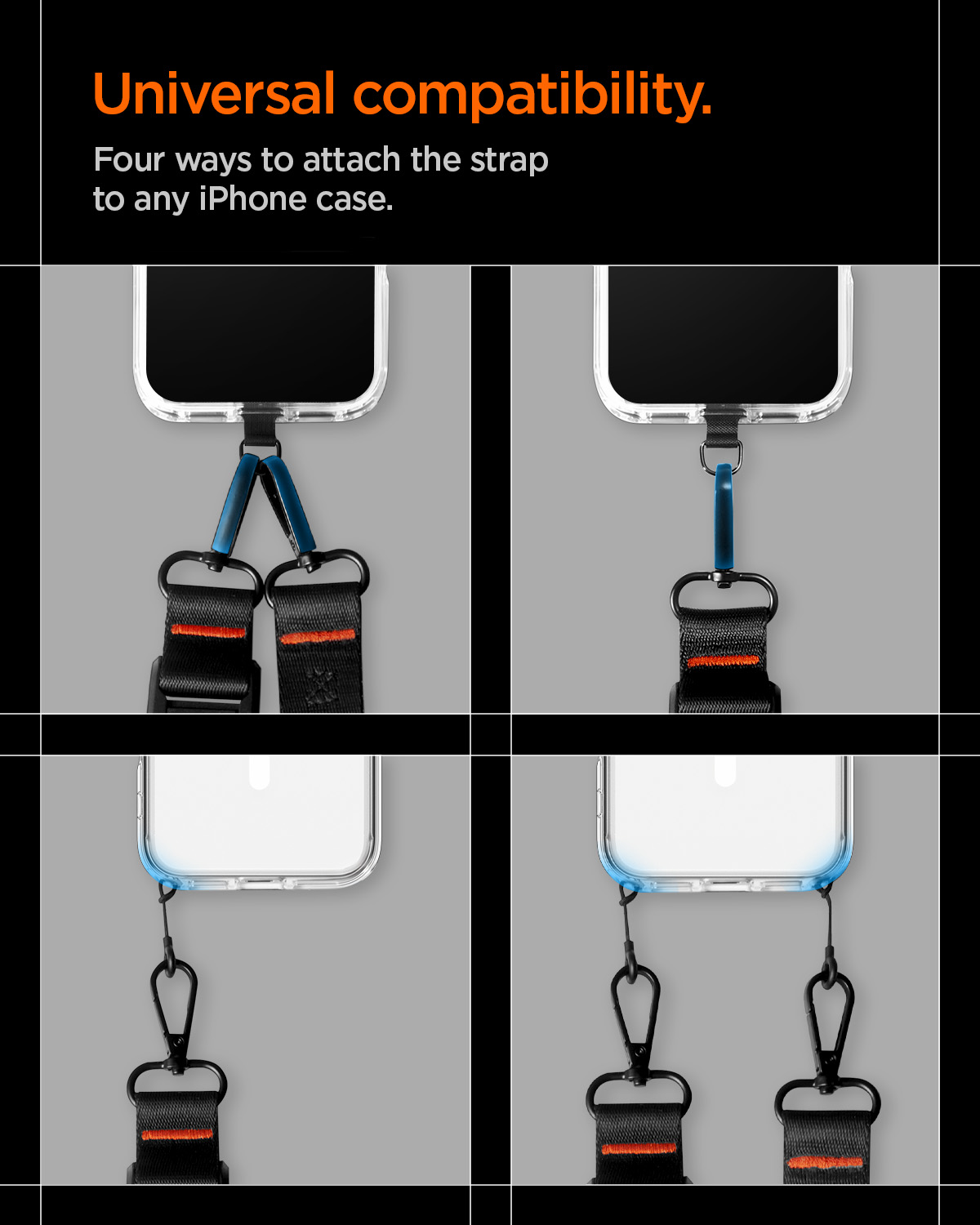 Universal compatibility.

Four ways to attach the strap to any iPhone case.