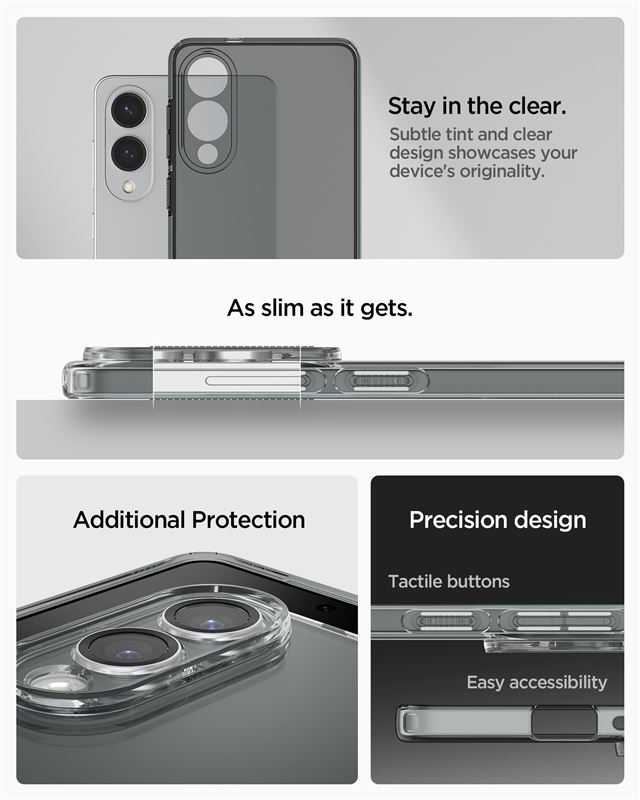 Stay in the clear.
Subtle tint and clear design showcases your device's originality.

As slim as it gets.

Additional Protection

Precision design

Tactile buttons

Easy accessibility