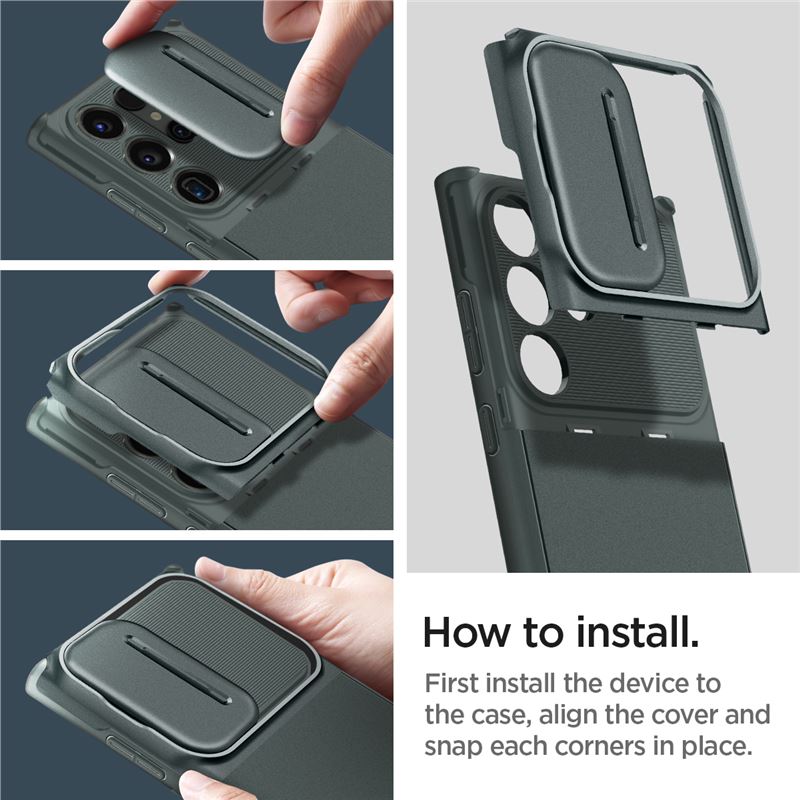 How to install.

First install the device to the case, align the cover and snap each corners in place.