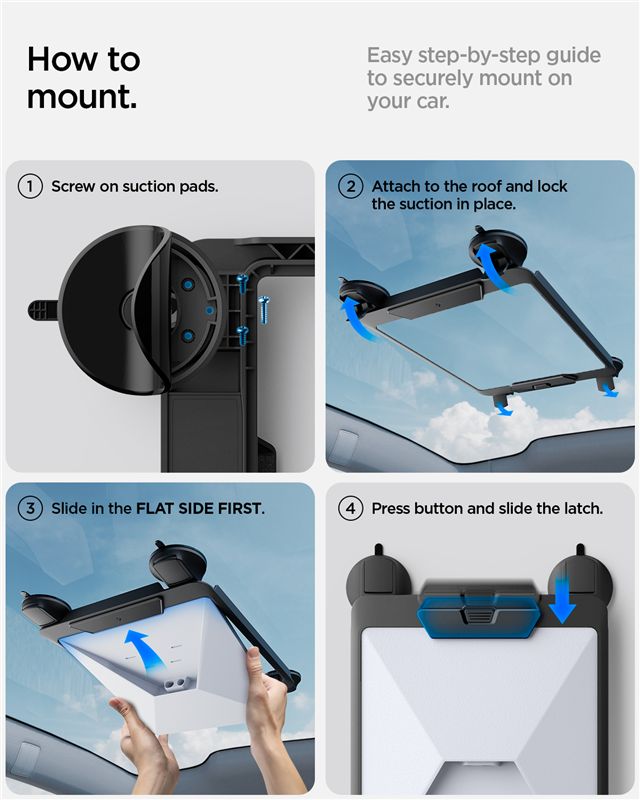 How to mount.

Easy step-by-step guide to securely mount on your car.

1 Screw on suction pads.

2 Attach to the roof and lock the suction in place.

3 Slide in the FLAT SIDE FIRST.

4 Press button and slide the latch.