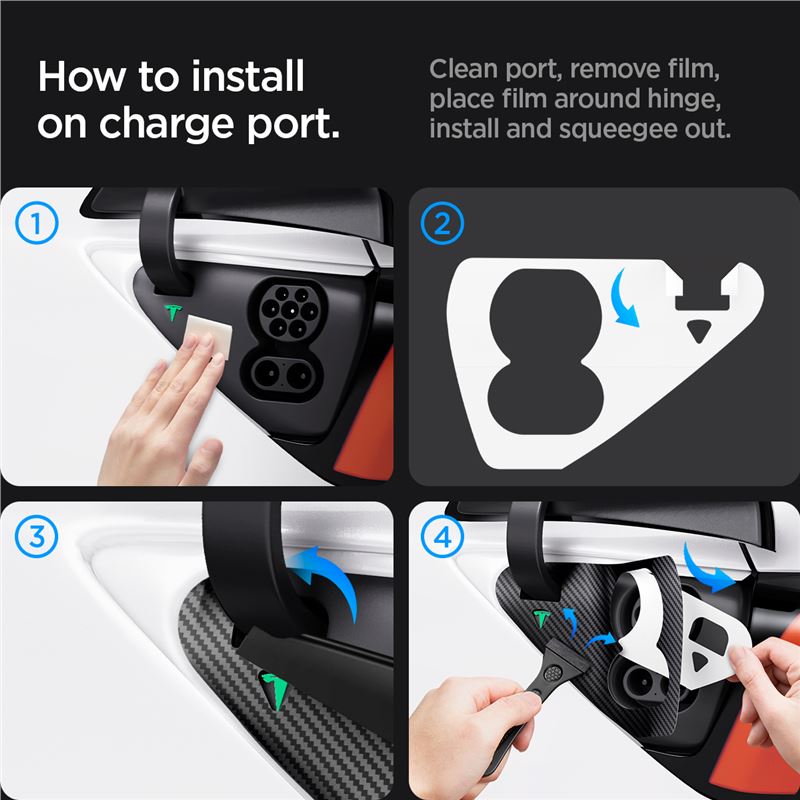 How to install on charge port.

Clean port, remove film, place film around hinge, install and squeegee out.

1

2

3

4