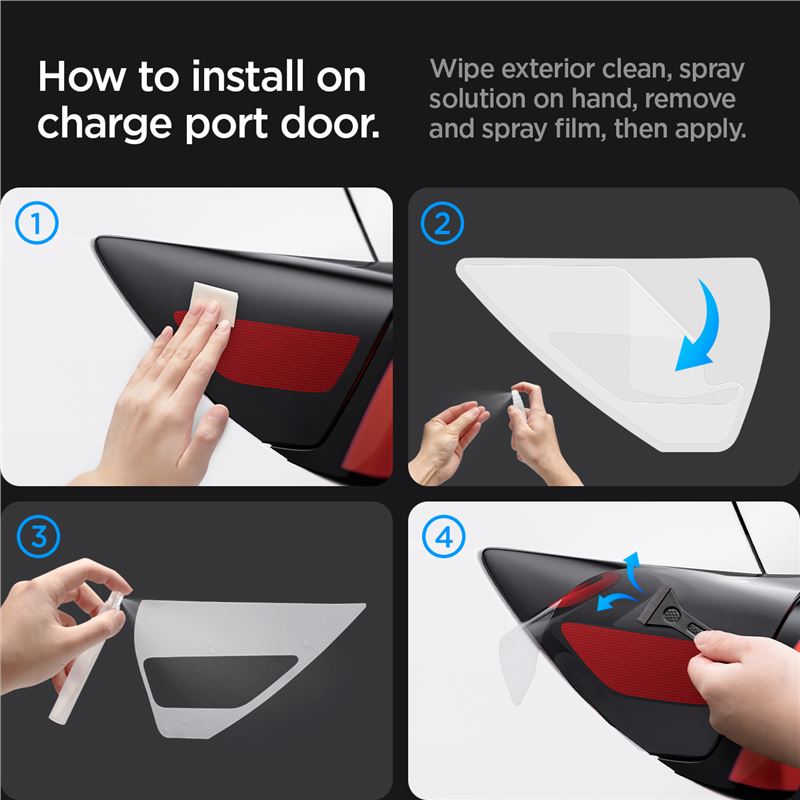 How to install on charge port door.

Wipe exterior clean, spray solution on hand, remove and spray film, then apply.

1

2

3

4